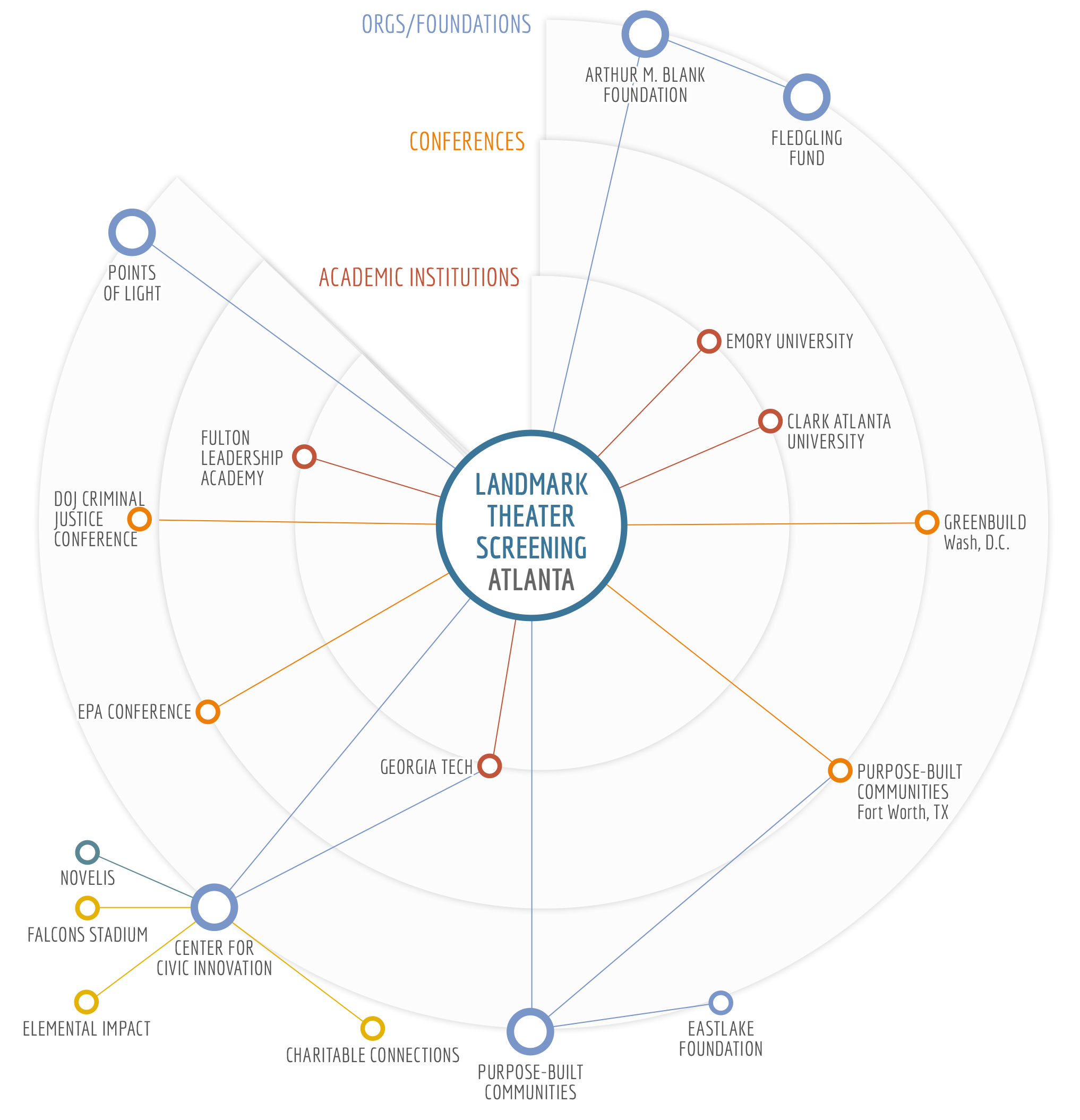 ORGS/FOUNDATIONS

ARTHUR M. BLANK FOUNDATION

FLEDGLING FUND

CONFERENCES

POINTS OF LIGHT

ACADEMIC INSTITUTIONS

EMORY UNIVERSITY

CLARK ATLANTA UNIVERSITY

FULTON LEADERSHIP ACADEMY

DOJ CRIMINAL JUSTICE CONFERENCE

LANDMARK THEATER SCREENING ATLANTA

GREENBUILD Wash, D.C.

EPA CONFERENCE

GEORGIA TECH

PURPOSE-BUILT COMMUNITIES Fort Worth, TX

NOVELIS

FALCONS STADIUM

CENTER FOR CIVIC INNOVATION

ELEMENTAL IMPACT

CHARITABLE CONNECTIONS

PURPOSE-BUILT COMMUNITIES

EASTLAKE FOUNDATION